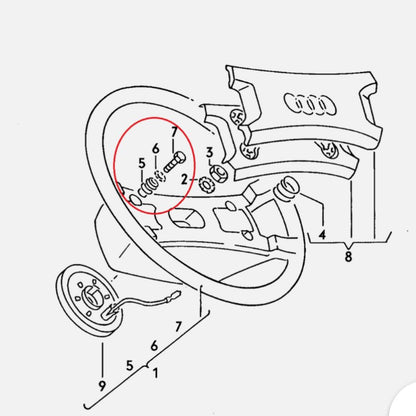 7
6
5
3
2
4
8
7
6
5
1
9