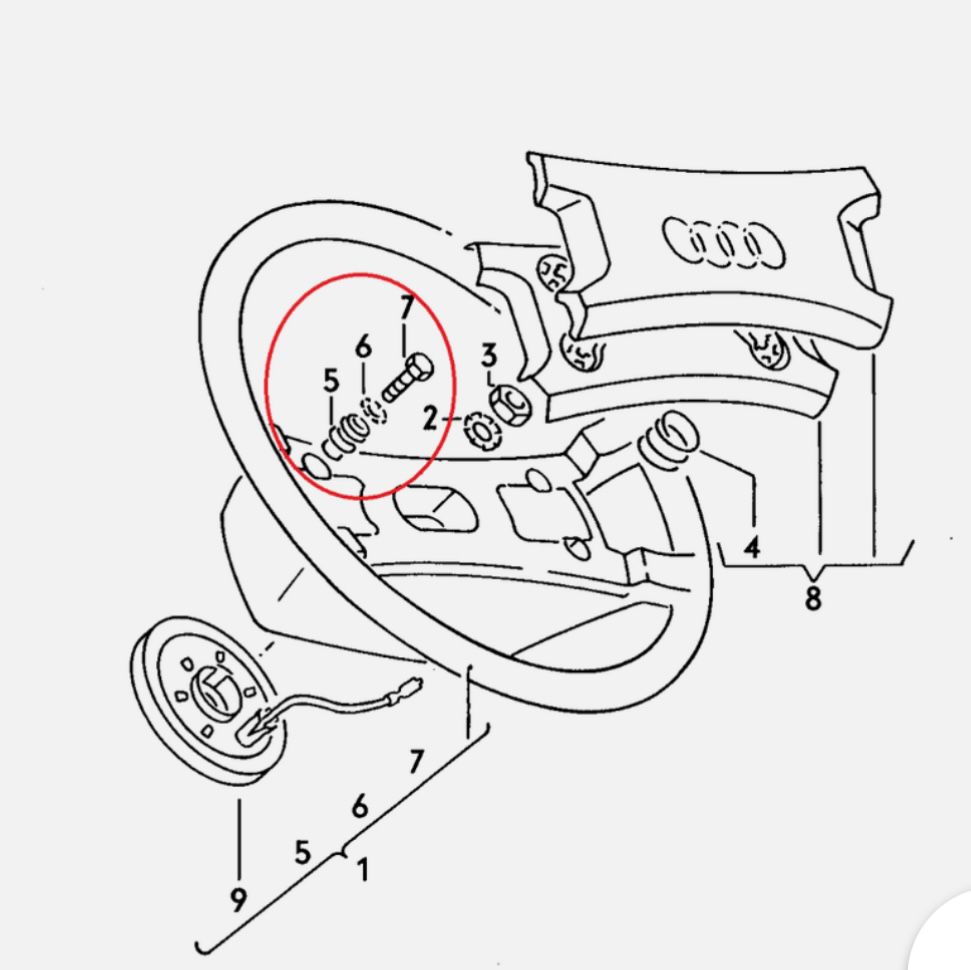 7
6
5
3
2
4
8
7
6
5
1
9